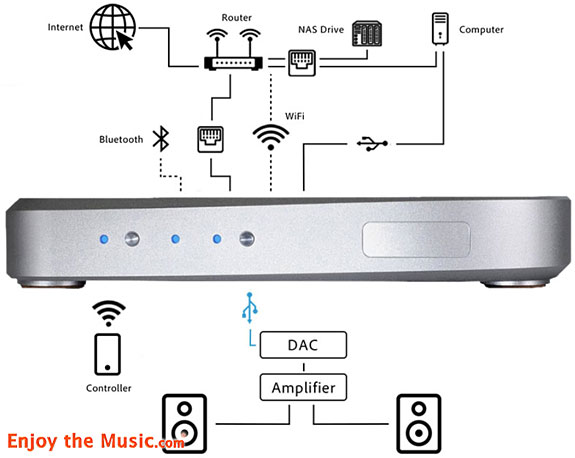 Internet

Router

NAS Drive

Computer

WiFi

Bluetooth

Controller

DAC

Amplifier

Enjoy the Music.com